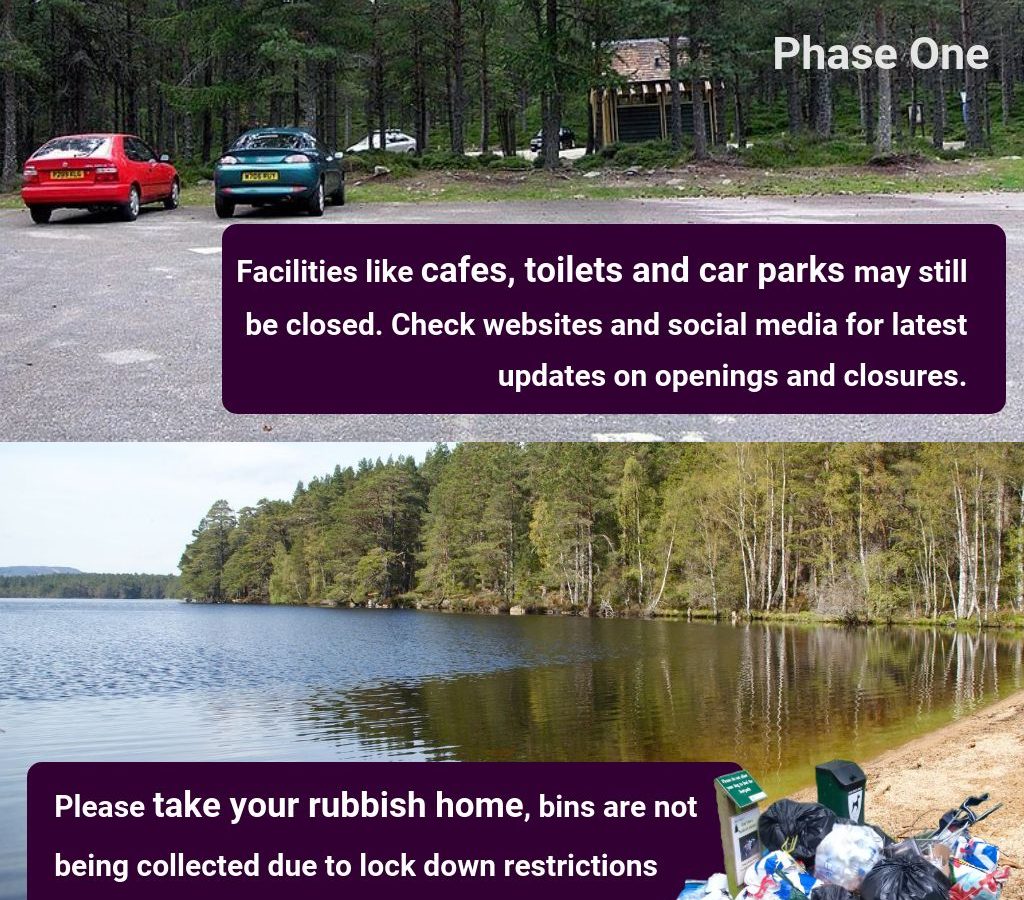 Phase One

Facilities like cafes, toilets and car parks may still be closed. Check websites and social media for latest updates on openings and closures.

Please take your rubbish home, bins are not being collected due to lock down restrictions