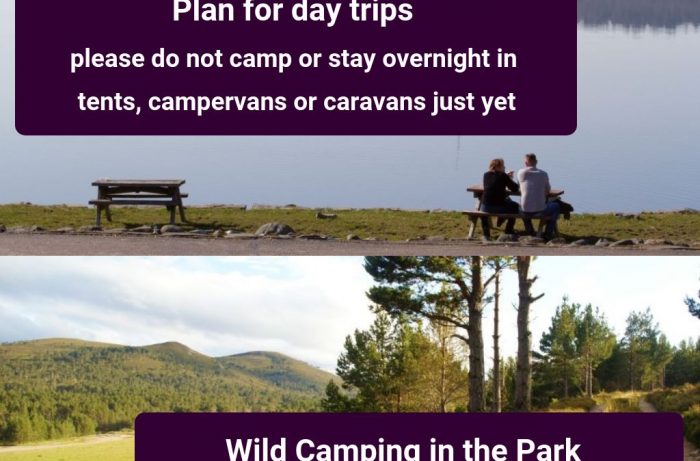 Plan for day trips

please do not camp or stay overnight in tents, campervans or caravans just yet

Wild Camping in the Park