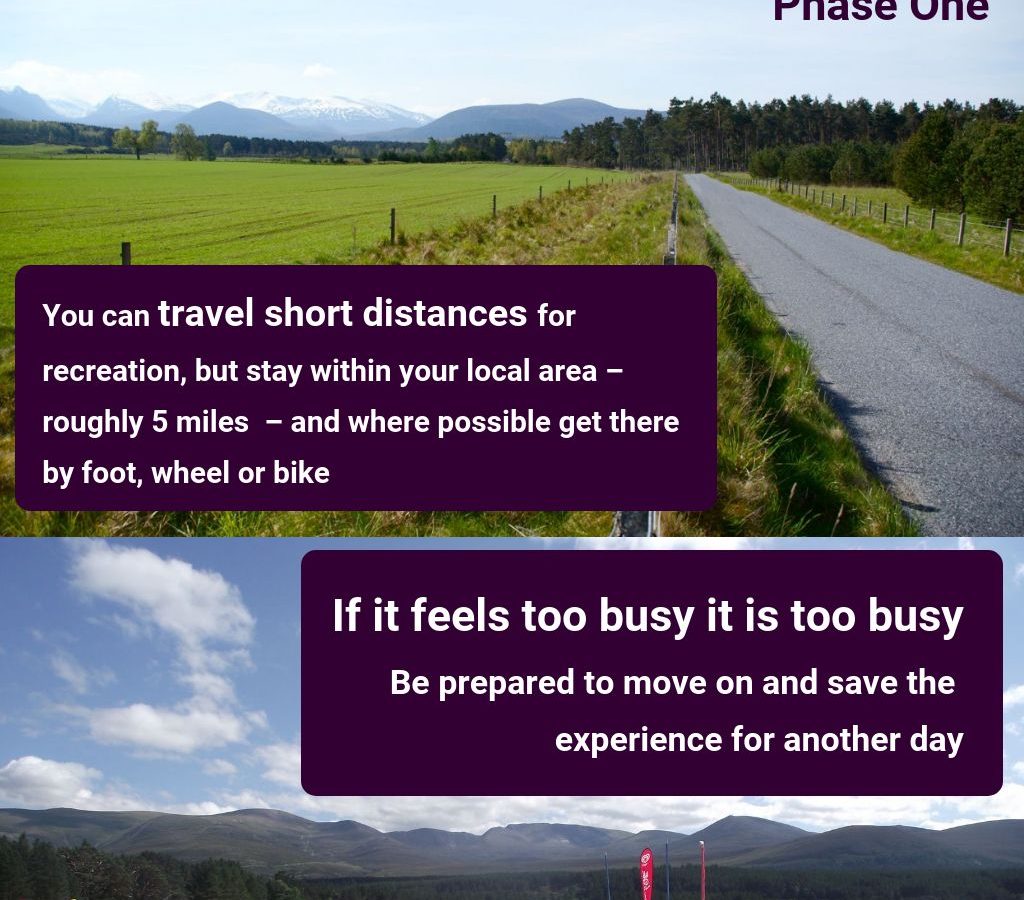 Phase One

You can travel short distances for recreation, but stay within your local area – roughly 5 miles – and where possible get there by foot, wheel or bike

If it feels too busy it is too busy

Be prepared to move on and save the experience for another day