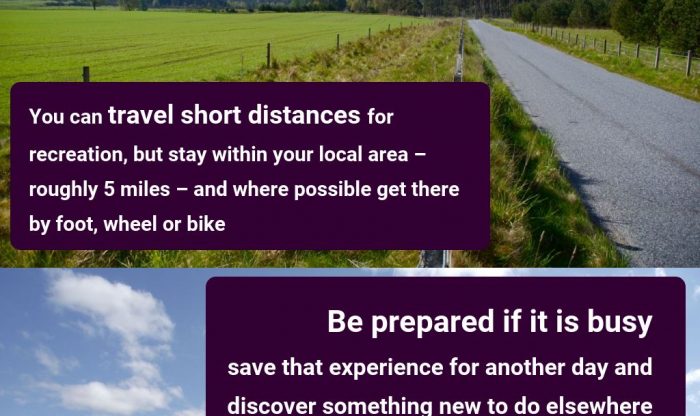 You can travel short distances for recreation, but stay within your local area – roughly 5 miles – and where possible get there by foot, wheel or bike

Be prepared if it is busy

save that experience for another day and discover something new to do elsewhere