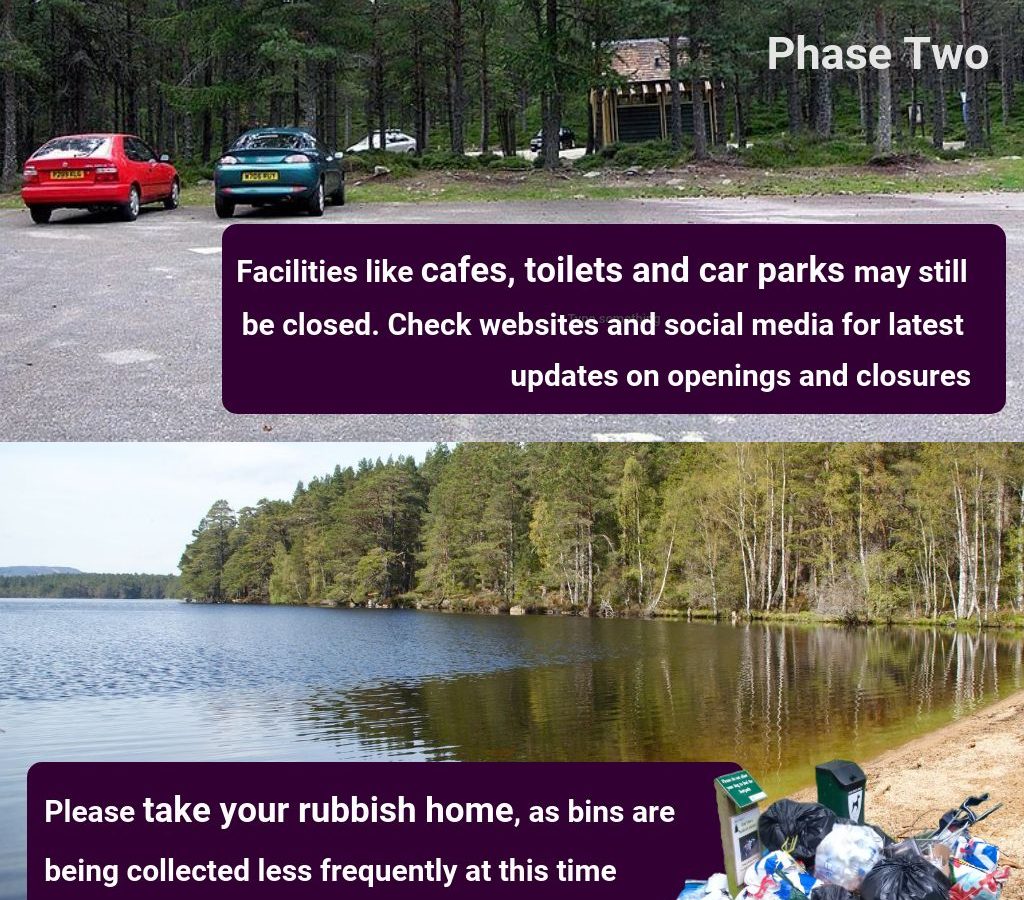 Phase Two

Facilities like cafes, toilets and car parks may still be closed. Check websites and social media for latest updates on openings and closures

Please take your rubbish home, as bins are being collected less frequently at this time