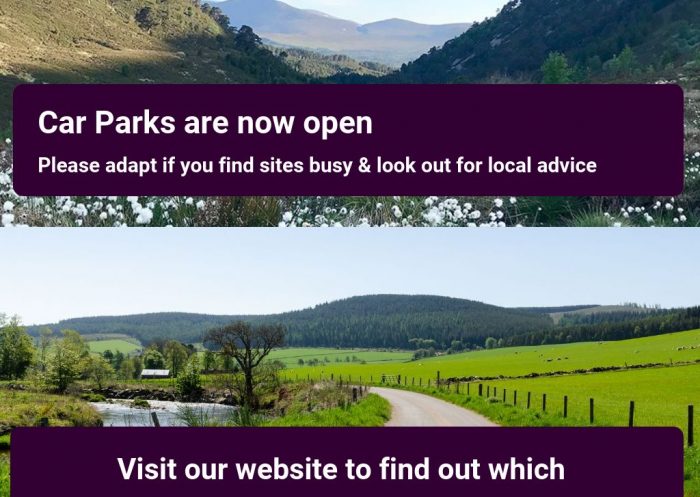 Car Parks are now open

Please adapt if you find sites busy & look out for local advice

Visit our website to find out which