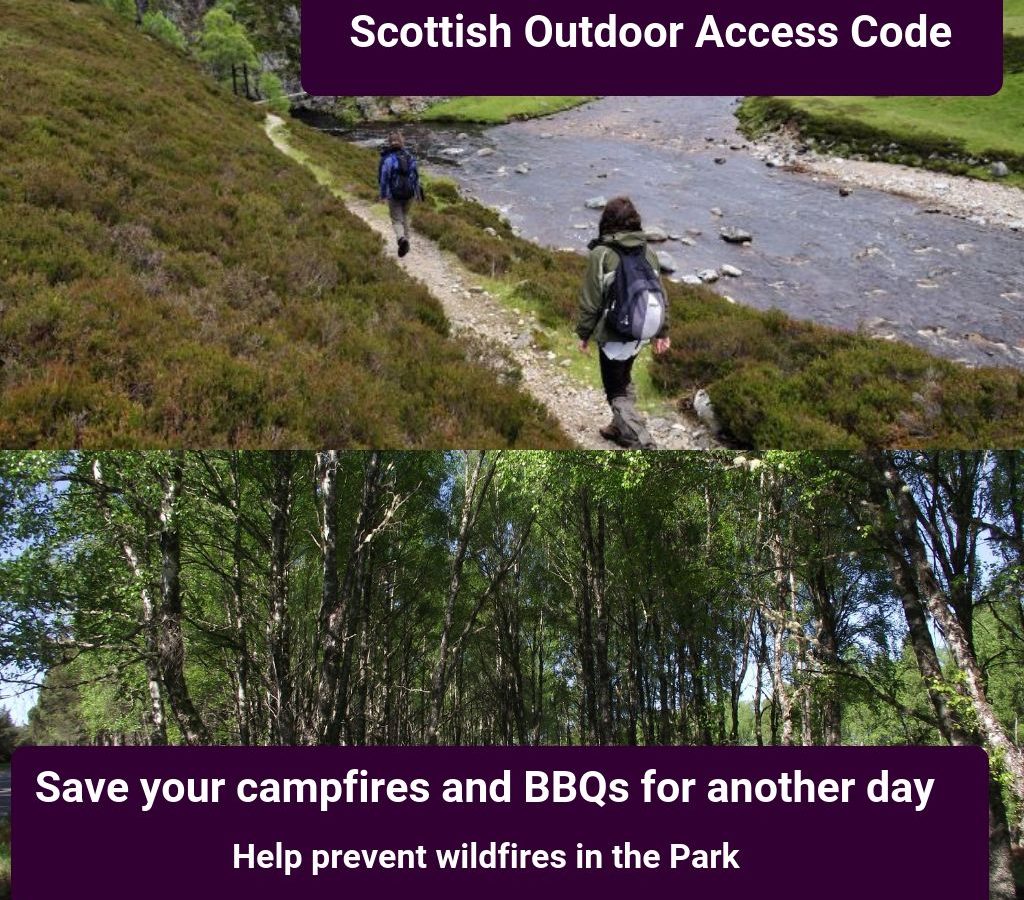 Scottish Outdoor Access Code

Save your campfires and BBQs for another day

Help prevent wildfires in the Park