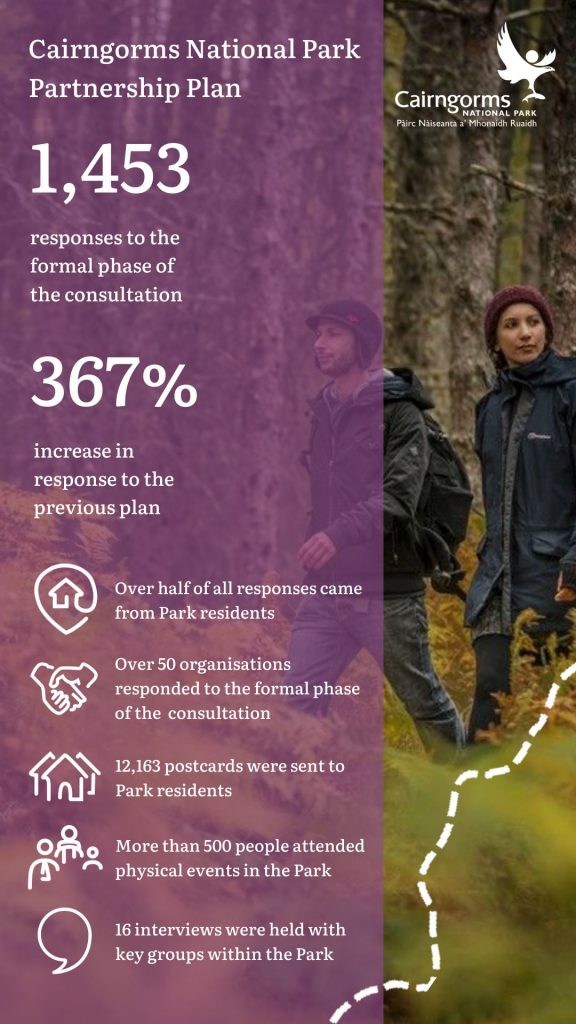 Cairngorms National Park Partnership Plan

Cairngorms NATIONAL PARK
Pàirc Nàiseanta a' Mhonaidh Ruaidh

1,453

responses to the formal phase of the consultation

367%

increase in response to the previous plan

Over half of all responses came from Park residents

Over 50 organisations responded to the formal phase of the consultation

12,163 postcards were sent to Park residents

More than 500 people attended physical events in the Park

16 interviews were held with key groups within the Park